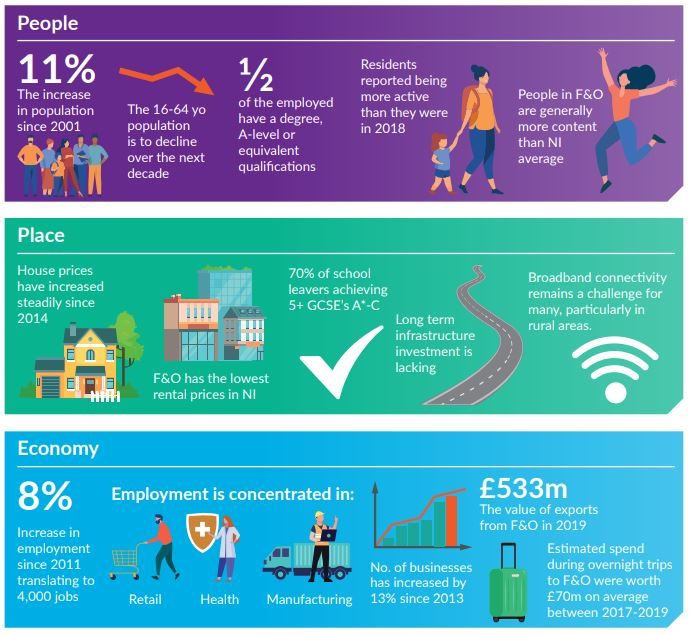 People

11%
The increase in population since 2001

The 16-64 yo population is to decline over the next decade

½
of the employed have a degree, A-level or equivalent qualifications

Residents reported being more active than they were in 2018

People in F&O are generally more content than NI average

Place

House prices have increased steadily since 2014

F&O has the lowest rental prices in NI

70% of school leavers achieving 5+ GCSE's A*-C

Long term infrastructure investment is lacking

Broadband connectivity remains a challenge for many, particularly in rural areas.

Economy

8%
Increase in employment since 2011 translating to 4,000 jobs

Employment is concentrated in:

Retail

Health

Manufacturing

No. of businesses has increased by 13% since 2013

£533m
The value of exports from F&O in 2019

Estimated spend during overnight trips to F&O were worth £70m on average between 2017-2019